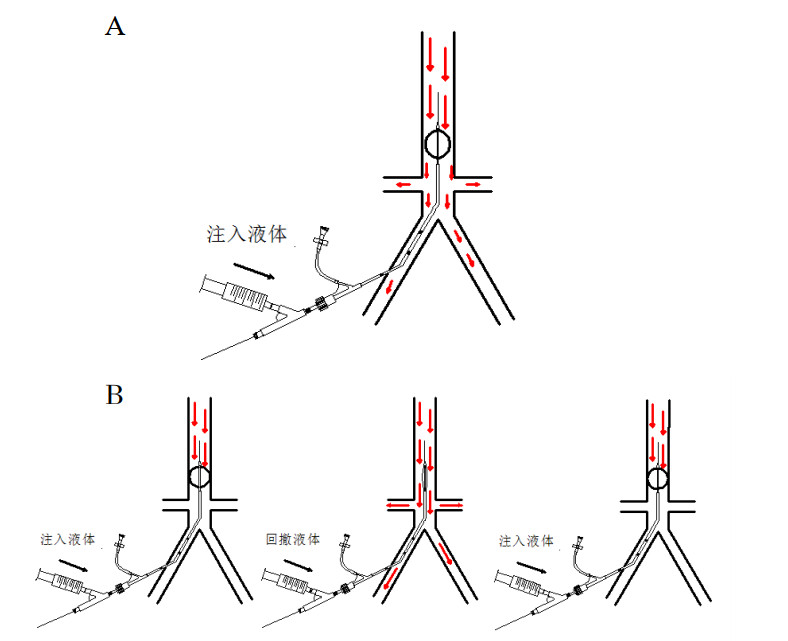 A

注入液体

B

注入液体

回撤液体

注入液体