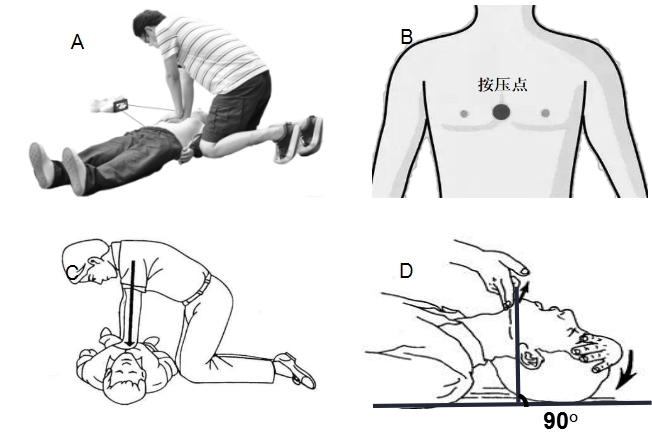 A

B

按压点

C

D

90°