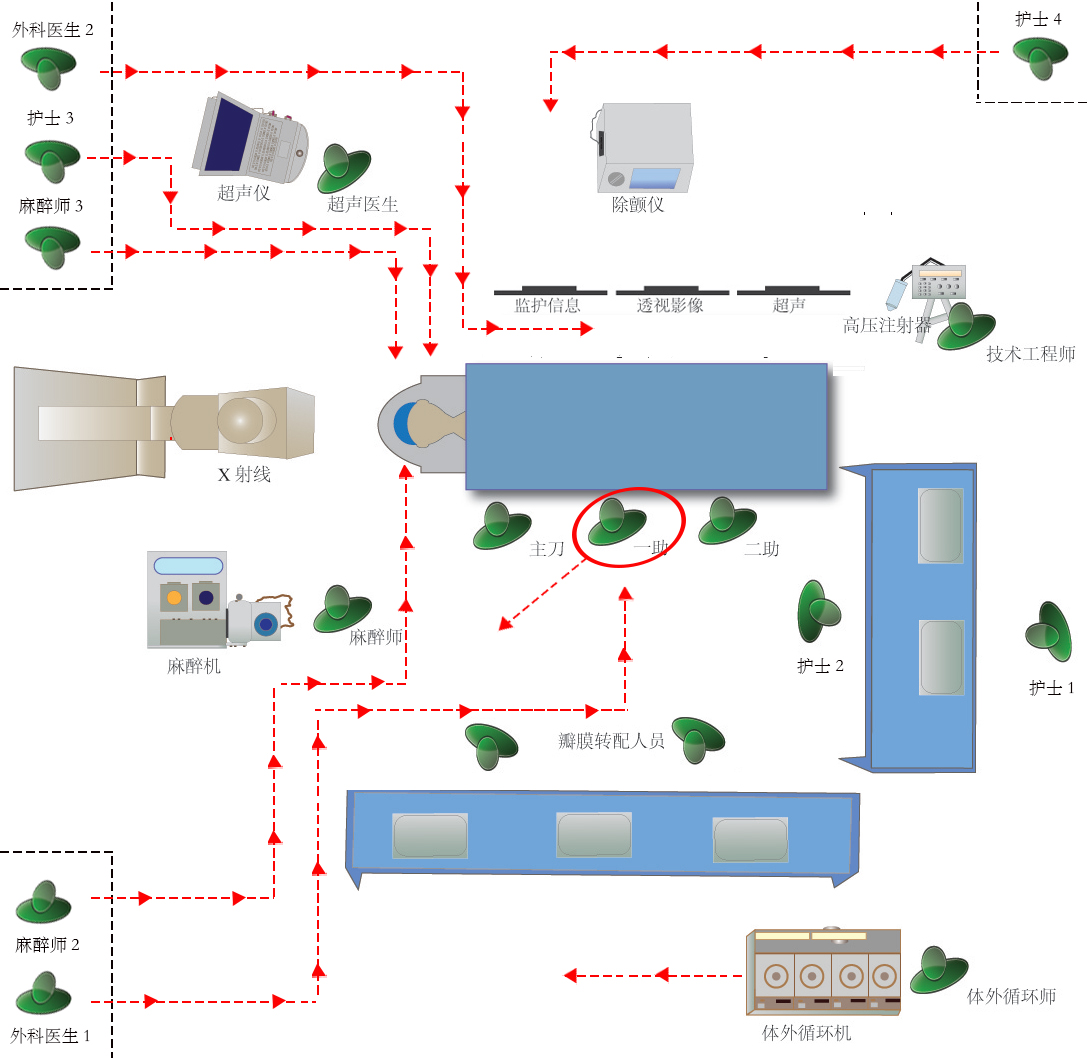 外科医生 2

护士 3

麻醉师 3

超声仪

超声医生

护士 4

除颤仪

监护信息

透视影像

超声

高压注射器

技术工程师

X 射线

主刀

一助

二助

麻醉机

麻醉师

护士 2

护士 1

瓣膜转配人员

麻醉师 2

外科医生 1

体外循环机

体外循环师